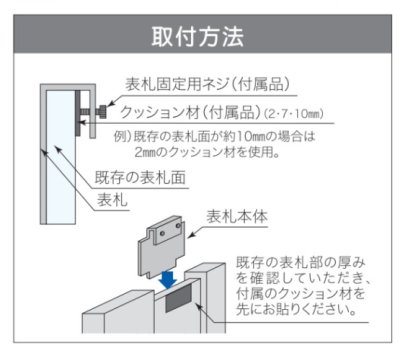 取付方法

表札固定用ネジ(付属品)

クッション材(付属品)(2･7･10mm)

例)既存の表札面が約10mmの場合は2mmのクッション材を使用。

既存の表札面

表札

表札本体

既存の表札部の厚みを確認していただき、付属のクッション材を先にお貼りください。