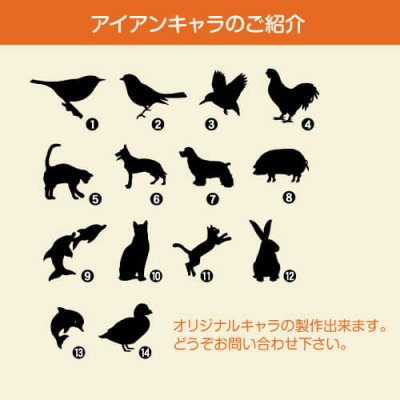 アイアンキャラのご紹介

❶ ❷ ❸ ❹

❺ ❻ ❼ ❽

❾ ❿ ⓫ ⓬

⓭ ⓮

オリジナルキャラの製作出来ます。
どうぞお問い合わせ下さい。