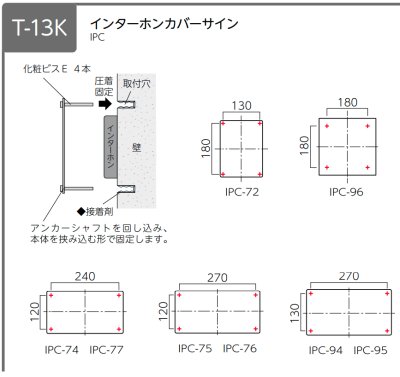 T-13K

インターホンカバーサイン
IPC

化粧ビスE 4本

圧着固定

取付穴

インターホン

壁

◆接着剤

アンカーシャフトを回し込み、本体を挟み込む形で固定します。

130
180
IPC-72

180
180
IPC-96

240
120
IPC-74 IPC-77

270
120
IPC-75 IPC-76

270
130
IPC-94 IPC-95