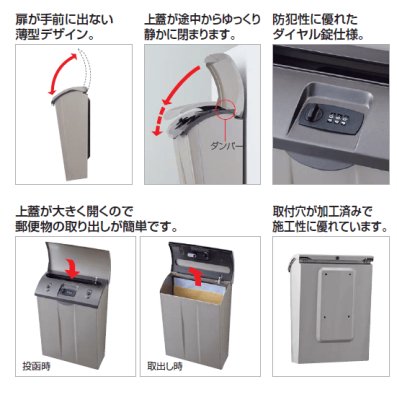 扉が手前に出ない薄型デザイン。

上蓋が途中からゆっくり静かに閉まります。

ダンパー

防犯性に優れたダイヤル錠仕様。

上蓋が大きく開くので郵便物の取り出しが簡単です。

投函時

取出し時

取付穴が加工済みで施工性に優れています。