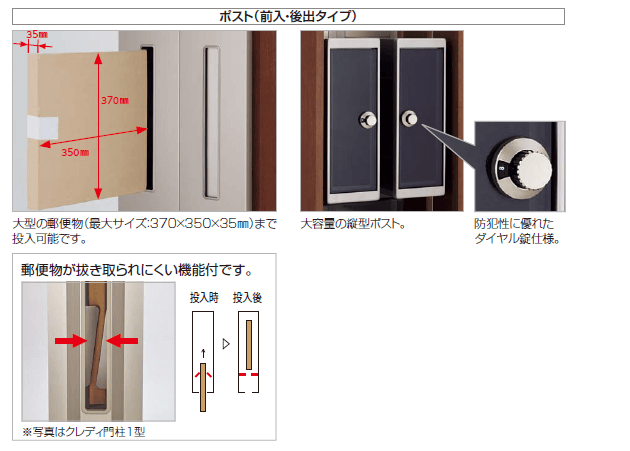 ポスト(前入・後出タイプ)

35㎜

370㎜

350㎜

大型の郵便物(最大サイズ:370×350×35㎜)まで投入可能です。

大容量の縦型ポスト。

防犯性に優れたダイヤル錠仕様。

郵便物が抜き取られにくい機能付です。

投入時

投入後

※写真はクレディ門柱1型