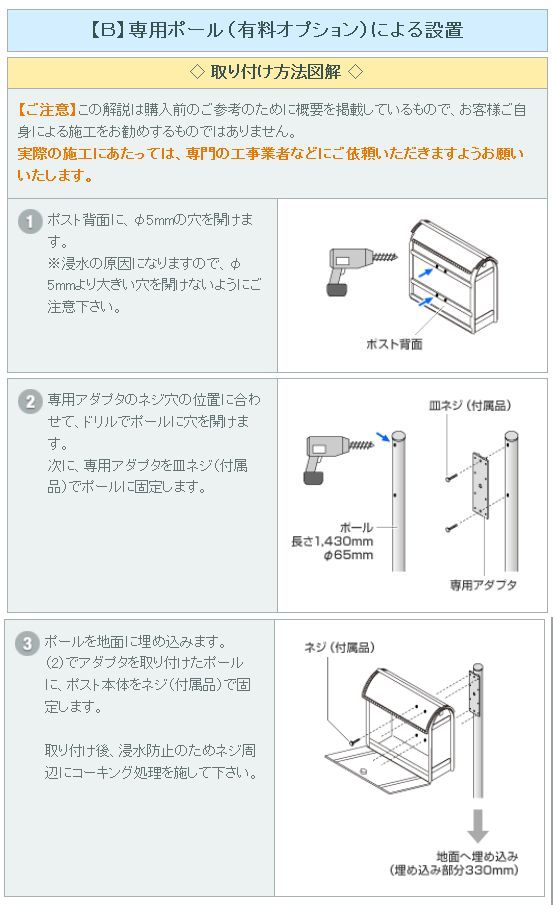 【B】専用ポール（有料オプション）による設置

◇ 取り付け方法図解 ◇

【ご注意】この解説は購入前のご参考のために概要を掲載しているもので、お客様ご自身による施工をお勧めするものではありません。
実際の施工にあたっては、専門の工事業者などにご依頼いただきますようお願いいたします。

1 ポスト背面に、φ5mmの穴を開けます。
※浸水の原因になりますので、φ5mmより大きい穴を開けないようにご注意下さい。

ポスト背面

2 専用アダプタのネジ穴の位置に合わせて、ドリルでポールに穴を開けます。
次に、専用アダプタを皿ネジ（付属品）でポールに固定します。

皿ネジ（付属品）
ポール
長さ1,430mm
φ65mm
専用アダプタ

3 ポールを地面に埋め込みます。
(2)でアダプタを取り付けたポールに、ポスト本体をネジ（付属品）で固定します。

取り付け後、浸水防止のためネジ周辺にコーキング処理を施して下さい。

ネジ（付属品）
地面へ埋め込み
（埋め込み部分330mm）