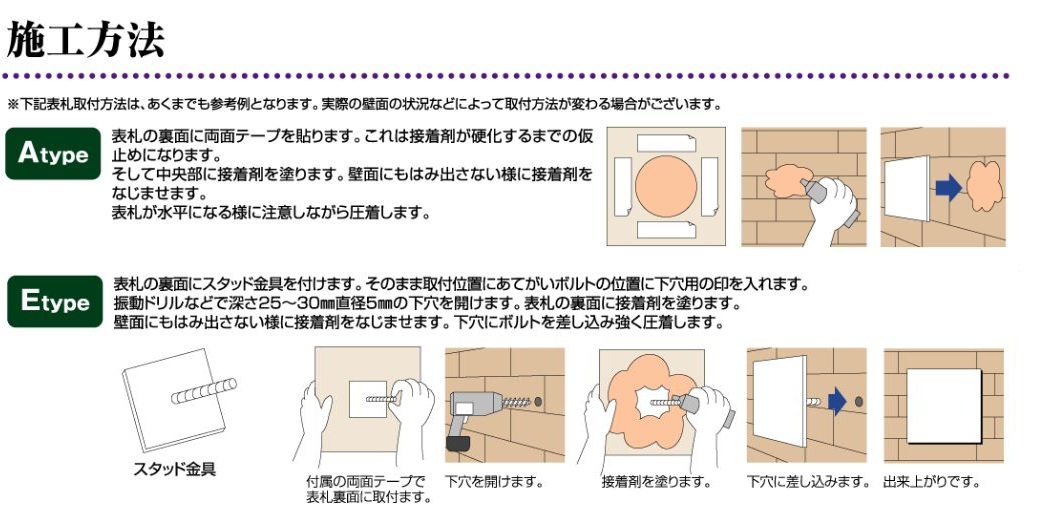 施工方法

※下記表札取付方法は、あくまでも参考例となります。実際の壁面の状況などによって取付方法が変わる場合がございます。

Atype

表札の裏面に両面テープを貼ります。これは接着剤が硬化するまでの仮止めになります。
そして中央部に接着剤を塗ります。壁面にもはみ出さない様に接着剤をなじませます。
表札が水平になる様に注意しながら圧着します。

Etype

表札の裏面にスタッド金具を付けます。そのまま取付位置にあてがいボルトの位置に下穴用の印を入れます。
振動ドリルなどで深さ25～30㎜直径5㎜の下穴を開けます。表札の裏面に接着剤を塗ります。
壁面にもはみ出さない様に接着剤をなじませます。下穴にボルトを差し込み強く圧着します。

スタッド金具

付属の両面テープで表札裏面に取付ます。

下穴を開けます。

接着剤を塗ります。

下穴に差し込みます。

出来上がりです。