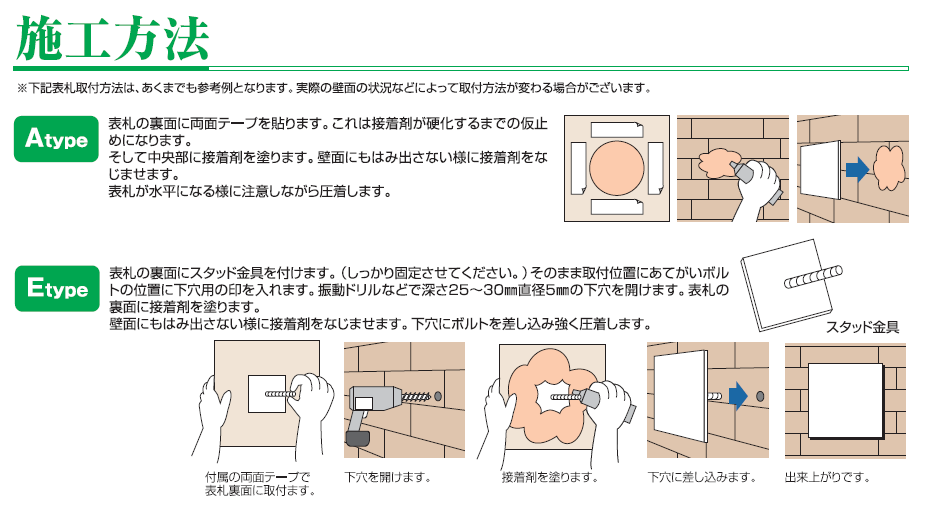 施工方法

※下記表札取付方法は、あくまでも参考例となります。実際の壁面の状況などによって取付方法が変わる場合がございます。

Atype

表札の裏面に両面テープを貼ります。これは接着剤が硬化するまでの仮止めになります。
そして中央部に接着剤を塗ります。壁面にもはみ出さない様に接着剤をなじませます。
表札が水平になる様に注意しながら圧着します。

Etype

表札の裏面にスタッド金具を付けます。（しっかり固定させてください。）そのまま取付位置にあてがいボルトの位置に下穴用の印を入れます。振動ドリルなどで深さ25～30㎜直径5㎜の下穴を開けます。表札の裏面に接着剤を塗ります。
壁面にもはみ出さない様に接着剤をなじませます。下穴にボルトを差し込み強く圧着します。

スタッド金具

付属の両面テープで表札裏面に取付ます。

下穴を開けます。

接着剤を塗ります。

下穴に差し込みます。

出来上がりです。