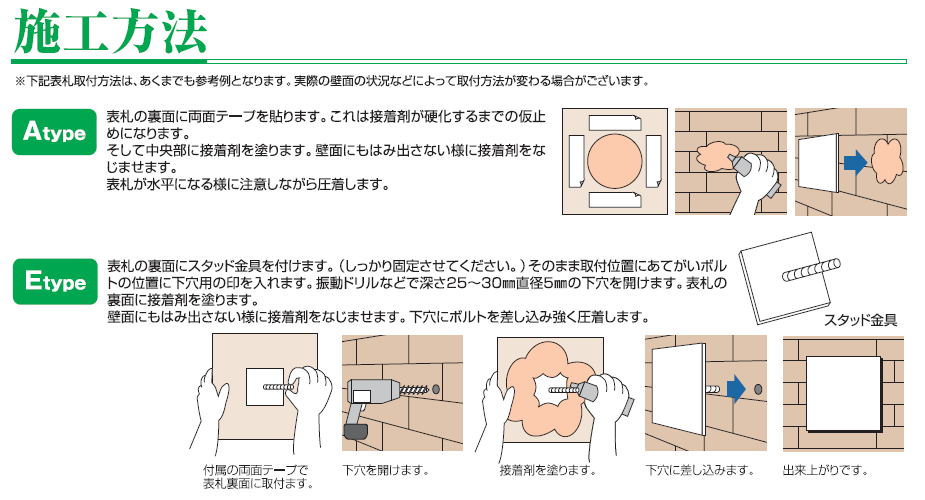 施工方法

※下記表札取付方法は、あくまでも参考例となります。実際の壁面の状況などによって取付方法が変わる場合がございます。

Atype

表札の裏面に両面テープを貼ります。これは接着剤が硬化するまでの仮止めになります。
そして中央部に接着剤を塗ります。壁面にもはみ出さない様に接着剤をなじませます。
表札が水平になる様に注意しながら圧着します。

Etype

表札の裏面にスタッド金具を付けます。（しっかり固定させてください。）そのまま取付位置にあてがいボルトの位置に下穴用の印を入れます。振動ドリルなどで深さ25～30㎜直径5㎜の下穴を開けます。表札の裏面に接着剤を塗ります。
壁面にもはみ出さない様に接着剤をなじませます。下穴にボルトを差し込み強く圧着します。

スタッド金具

付属の両面テープで表札裏面に取付ます。

下穴を開けます。

接着剤を塗ります。

下穴に差し込みます。

出来上がりです。