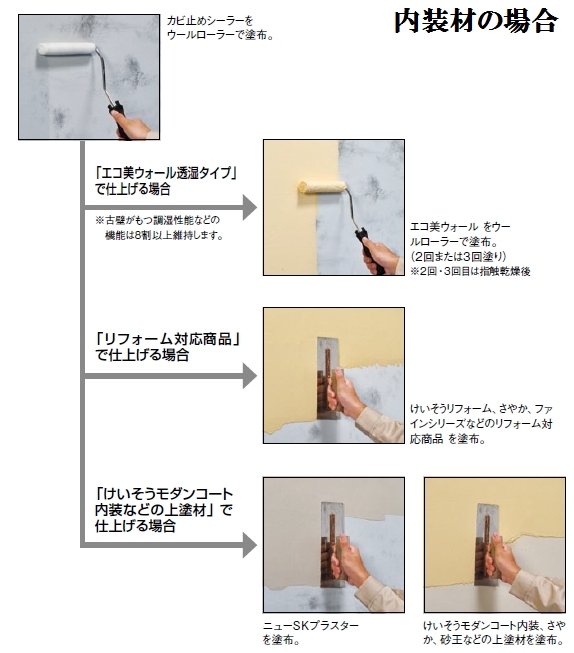 内装材の場合

カビ止めシーラーをウールローラーで塗布。

「エコ美ウォール透湿タイプ」で仕上げる場合

※古壁がもつ調湿性能などの機能は8割以上維持します。

エコ美ウォール をウールローラーで塗布。
(2回または3回塗り)
※2回・3回目は指触乾燥後

「リフォーム対応商品」で仕上げる場合

けいそうリフォーム、さやか、ファインシリーズなどのリフォーム対応商品 を塗布。

「けいそうモダンコート内装などの上塗材」で仕上げる場合

ニューSKプラスターを塗布。

けいそうモダンコート内装、さやか、砂王などの上塗材を塗布。