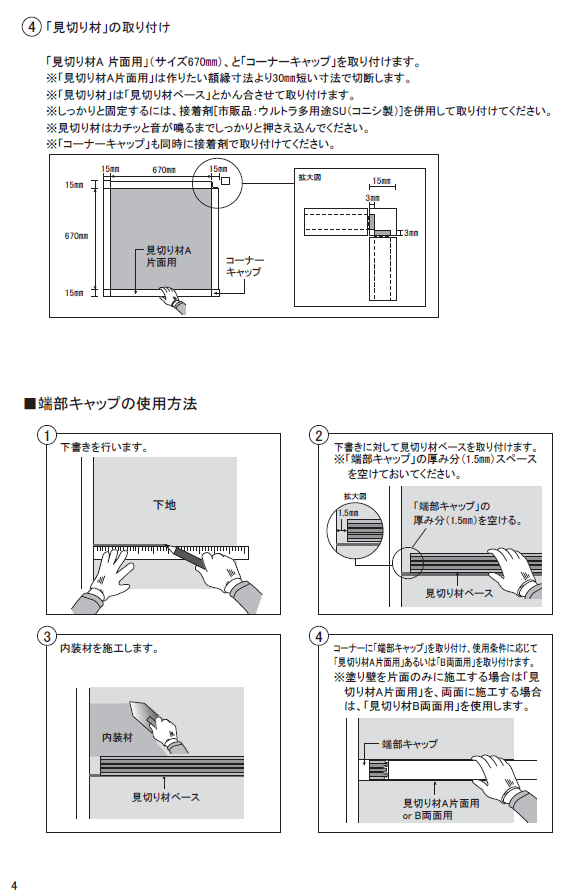 ④「見切り材」の取り付け

「見切り材A 片面用」(サイズ670㎜)、と「コーナーキャップ」を取り付けます。
※「見切り材A片面用」は作りたい額縁寸法より30㎜短い寸法で切断します。
※「見切り材」は「見切り材ベース」とかん合させて取り付けます。
※しっかりと固定するには、接着剤[市販品:ウルトラ多用途SU(コニシ製)]を併用して取り付けてください。
※見切り材はカチッと音が鳴るまでしっかりと押さえ込んでください。
※「コーナーキャップ」も同時に接着剤で取り付けてください。

15㎜ 670㎜ 15㎜
15㎜
670㎜
15㎜
見切り材A 片面用
コーナーキャップ
拡大図
15㎜
3㎜
3㎜

■端部キャップの使用方法

①
下書きを行います。
下地

②
下書きに対して見切り材ベースを取り付けます。
※「端部キャップ」の厚み分(1.5㎜)スペースを空けておいてください。
拡大図
1.5㎜
「端部キャップ」の厚み分(1.5㎜)を空ける。
見切り材ベース

③
内装材を施工します。
内装材
見切り材ベース

④
コーナーに「端部キャップ」を取り付け、使用条件に応じて「見切り材A片面用」あるいは「B両面用」を取り付けます。
※塗り壁を片面のみに施工する場合は「見切り材A片面用」を、両面に施工する場合は、「見切り材B両面用」を使用します。
端部キャップ
見切り材A片面用 or B両面用

4