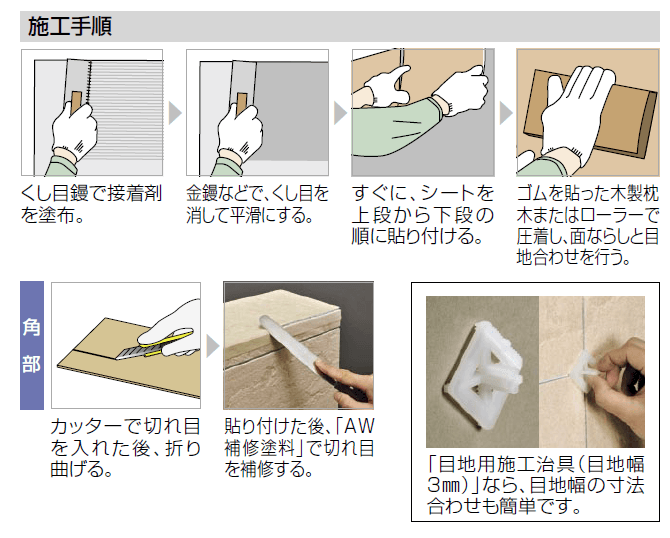 施工手順

くし目鏝で接着剤を塗布。

金鏝などで、くし目を消して平滑にする。

すぐに、シートを上段から下段の順に貼り付ける。

ゴムを貼った木製枕木またはローラーで圧着し、面ならしと目地合わせを行う。

角部

カッターで切れ目を入れた後、折り曲げる。

貼り付けた後、「AW補修塗料」で切れ目を補修する。

「目地用施工治具(目地幅3㎜)」なら、目地幅の寸法合わせも簡単です。