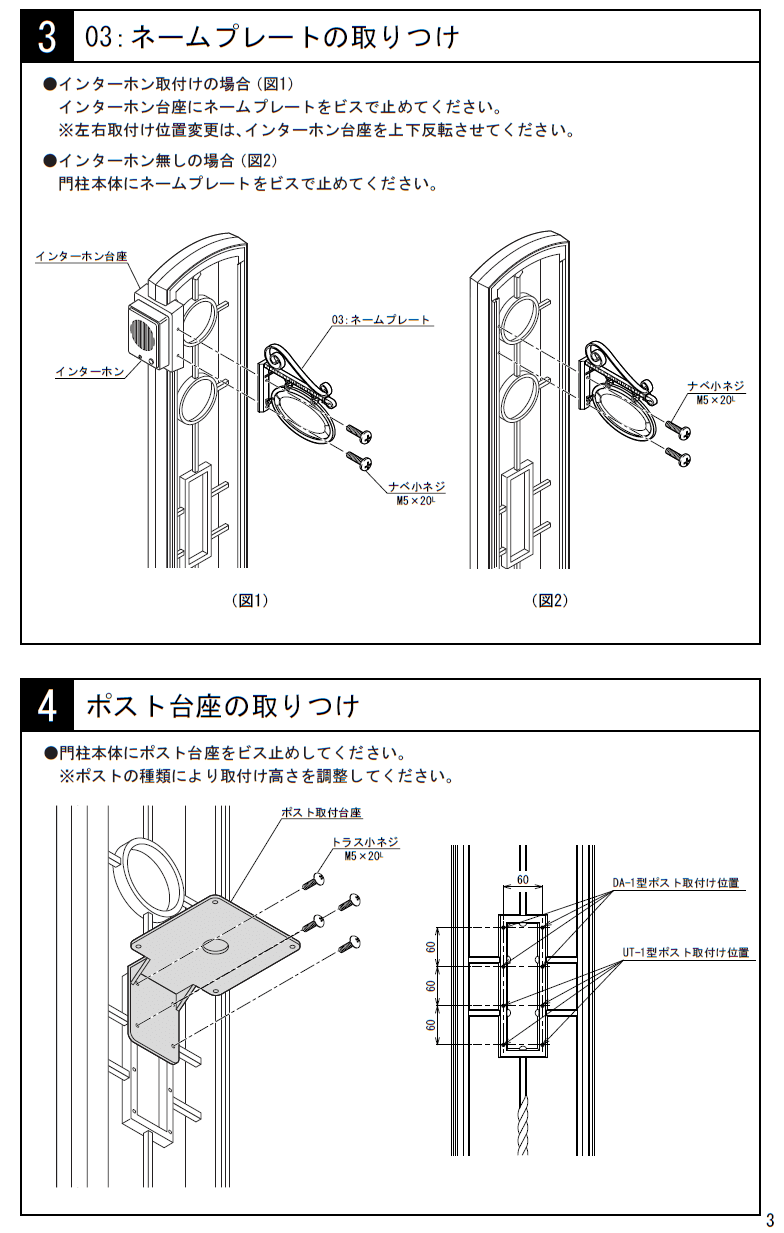 3 03:ネームプレートの取りつけ

●インターホン取付けの場合（図1）
インターホン台座にネームプレートをビスで止めてください。
※左右取付け位置変更は、インターホン台座を上下反転させてください。

●インターホン無しの場合（図2）
門柱本体にネームプレートをビスで止めてください。

インターホン台座
インターホン
03:ネームプレート
ナベ小ネジ
M5×20$^L$
ナベ小ネジ
M5×20$^L$

（図1）
（図2）

4 ポスト台座の取りつけ

●門柱本体にポスト台座をビス止めしてください。
※ポストの種類により取付け高さを調整してください。

ポスト取付台座
トラス小ネジ
M5×20$^L$
60
60
60
60
DA-1型ポスト取付け位置
UT-1型ポスト取付け位置

3