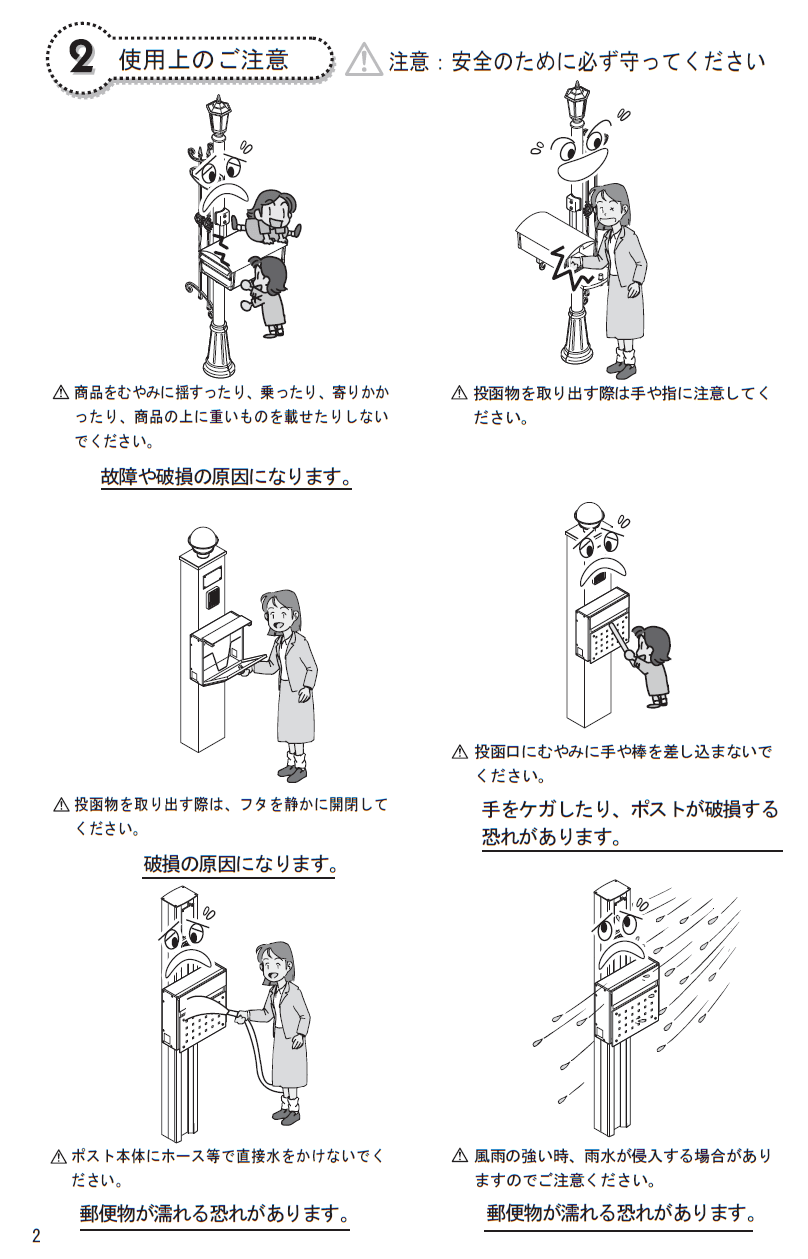 2 使用上のご注意

⚠ 注意：安全のために必ず守ってください

⚠ 商品をむやみに揺すったり、乗ったり、寄りかかったり、商品の上に重いものを載せたりしないでください。

故障や破損の原因になります。

⚠ 投函物を取り出す際は手や指に注意してください。

⚠ 投函物を取り出す際は、フタを静かに開閉してください。

破損の原因になります。

⚠ 投函口にむやみに手や棒を差し込まないでください。

手をケガしたり、ポストが破損する恐れがあります。

⚠ ポスト本体にホース等で直接水をかけないでください。

郵便物が濡れる恐れがあります。

⚠ 風雨の強い時、雨水が侵入する場合がありますのでご注意ください。

郵便物が濡れる恐れがあります。

2