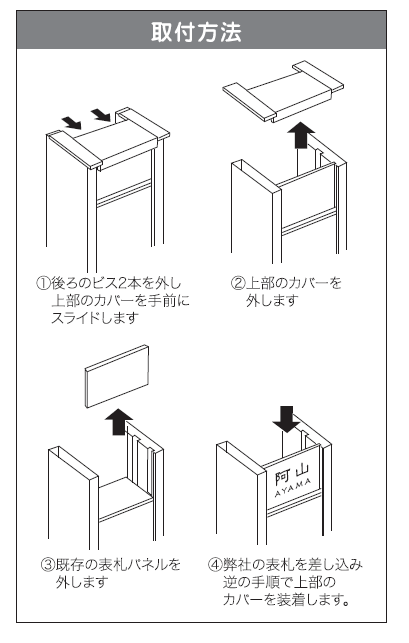 取付方法

①後ろのビス2本を外し上部のカバーを手前にスライドします

②上部のカバーを外します

③既存の表札パネルを外します

阿山
AYAMA

④弊社の表札を差し込み逆の手順で上部のカバーを装着します。