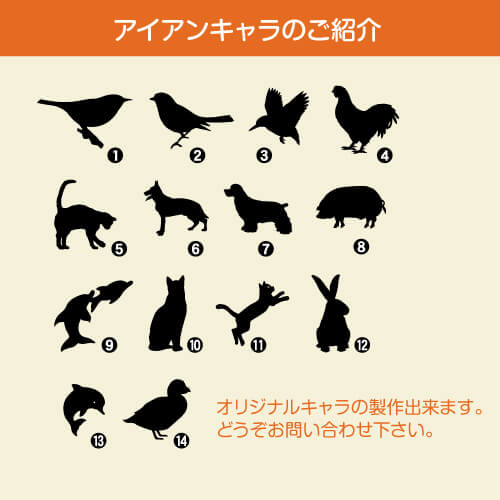 アイアンキャラのご紹介

❶ ❷ ❸ ❹

❺ ❻ ❼ ❽

❾ ❿ ⓫ ⓬

⓭ ⓮

オリジナルキャラの製作出来ます。
どうぞお問い合わせ下さい。