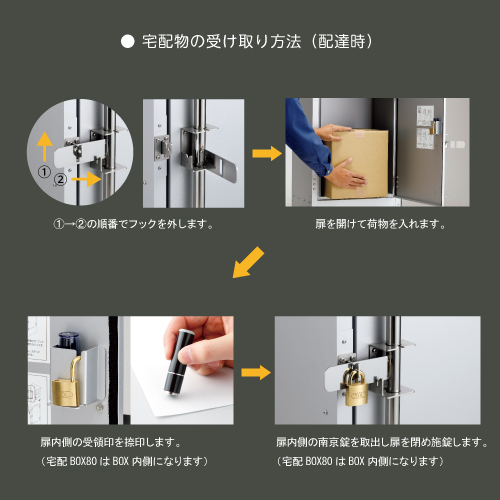 ● 宅配物の受け取り方法（配達時）

①
②

①→②の順番でフックを外します。

扉を開けて荷物を入れます。

扉内側の受領印を捺印します。
（宅配 BOX80 は BOX 内側になります）

扉内側の南京錠を取出し扉を閉め施錠します。
（宅配 BOX80 は BOX 内側になります）