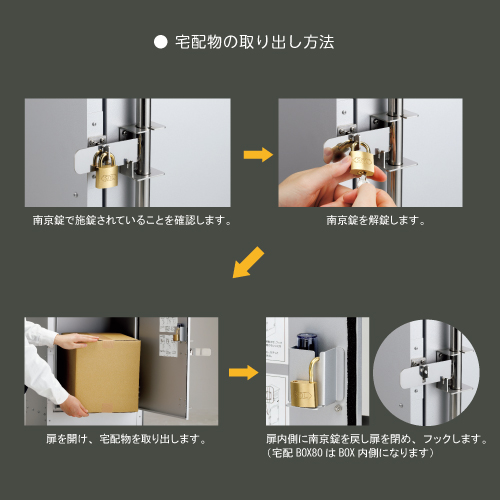 ● 宅配物の取り出し方法

南京錠で施錠されていることを確認します。

南京錠を解錠します。

扉を開け、宅配物を取り出します。

扉内側に南京錠を戻し扉を閉め、フックします。
（宅配 BOX80 は BOX 内側になります）