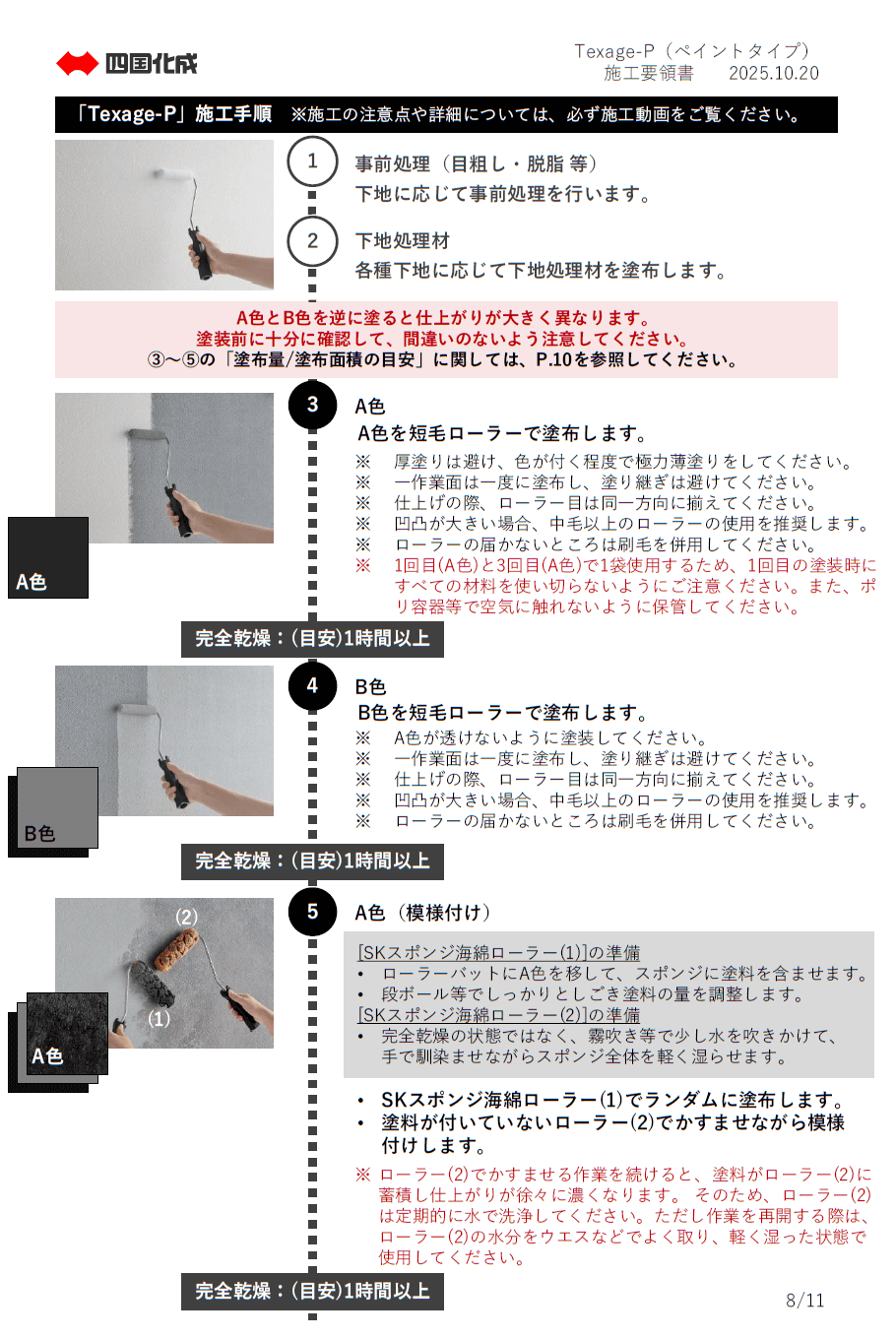 四国化成

Texage-P（ペイントタイプ）
施工要領書　2025.10.20

「Texage-P」施工手順　※施工の注意点や詳細については、必ず施工動画をご覧ください。

1
事前処理（目粗し・脱脂 等）
下地に応じて事前処理を行います。

2
下地処理材
各種下地に応じて下地処理材を塗布します。

A色とB色を逆に塗ると仕上がりが大きく異なります。
塗装前に十分に確認して、間違いのないよう注意してください。
③～⑤の「塗布量/塗布面積の目安」に関しては、P.10を参照してください。

3
A色
A色を短毛ローラーで塗布します。
※　厚塗りは避け、色が付く程度で極力薄塗りをしてください。
※　一作業面は一度に塗布し、塗り継ぎは避けてください。
※　仕上げの際、ローラー目は同一方向に揃えてください。
※　凹凸が大きい場合、中毛以上のローラーの使用を推奨します。
※　ローラーの届かないところは刷毛を併用してください。
※　1回目(A色)と3回目(A色)で1袋使用するため、1回目の塗装時にすべての材料を使い切らないようにご注意ください。また、ポリ容器等で空気に触れないように保管してください。

A色

完全乾燥：(目安)1時間以上

4
B色
B色を短毛ローラーで塗布します。
※　A色が透けないように塗装してください。
※　一作業面は一度に塗布し、塗り継ぎは避けてください。
※　仕上げの際、ローラー目は同一方向に揃えてください。
※　凹凸が大きい場合、中毛以上のローラーの使用を推奨します。
※　ローラーの届かないところは刷毛を併用してください。

B色

完全乾燥：(目安)1時間以上

5
A色（模様付け）

(2)
(1)
A色

[SKスポンジ海綿ローラー(1)]の準備
• ローラーバットにA色を移して、スポンジに塗料を含ませます。
• 段ボール等でしっかりとしごき塗料の量を調整します。
[SKスポンジ海綿ローラー(2)]の準備
• 完全乾燥の状態ではなく、霧吹き等で少し水を吹きかけて、手で馴染ませながらスポンジ全体を軽く湿らせます。

• SKスポンジ海綿ローラー(1)でランダムに塗布します。
• 塗料が付いていないローラー(2)でかすませながら模様付けします。

※ ローラー(2)でかすませる作業を続けると、塗料がローラー(2)に蓄積し仕上がりが徐々に濃くなります。 そのため、ローラー(2)は定期的に水で洗浄してください。ただし作業を再開する際は、ローラー(2)の水分をウエスなどでよく取り、軽く湿った状態で使用してください。

完全乾燥：(目安)1時間以上

8/11