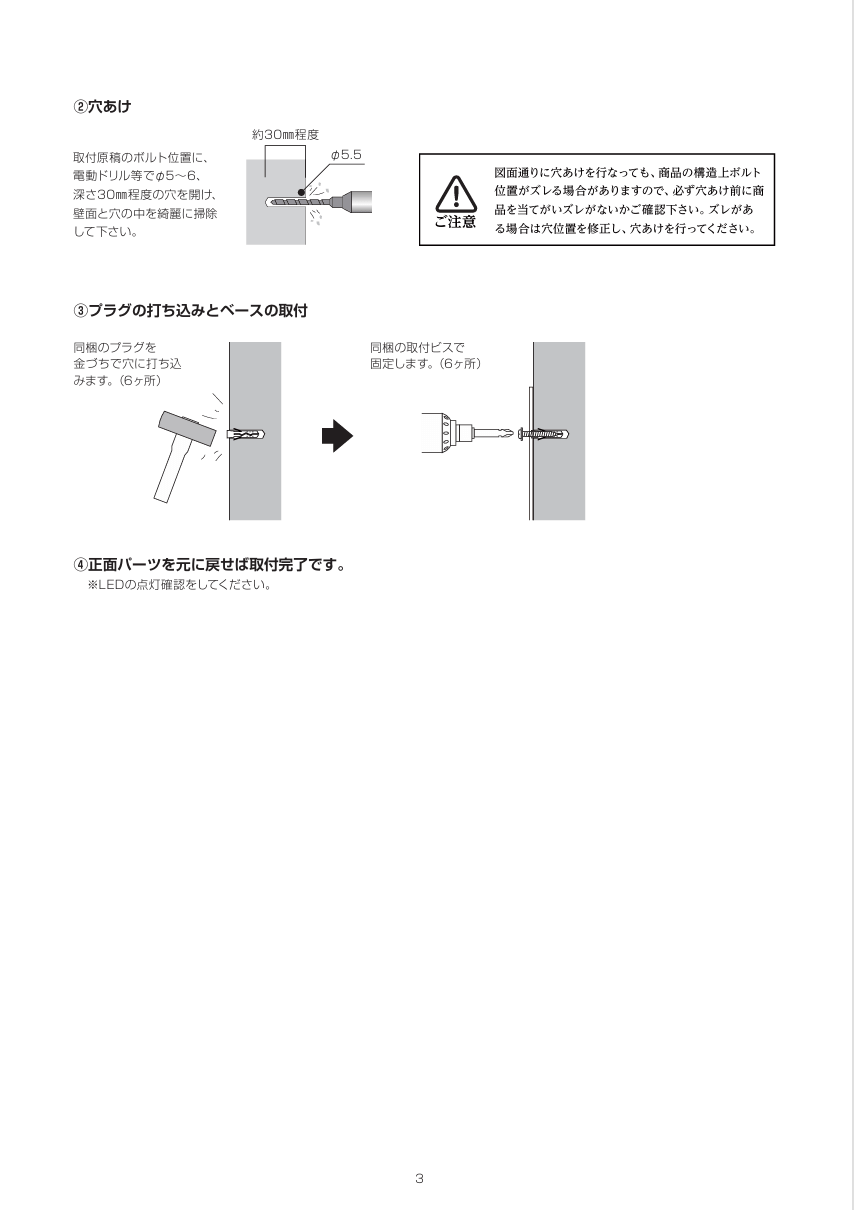 ②穴あけ

取付原稿のボルト位置に、電動ドリル等でφ5～6、深さ30㎜程度の穴を開け、壁面と穴の中を綺麗に掃除して下さい。

約30㎜程度

φ5.5

ご注意

図面通りに穴あけを行なっても、商品の構造上ボルト位置がズレる場合がありますので、必ず穴あけ前に商品を当てがいズレがないかご確認下さい。ズレがある場合は穴位置を修正し、穴あけを行ってください。

③プラグの打ち込みとベースの取付

同梱のプラグを金づちで穴に打ち込みます。（6ヶ所）

同梱の取付ビスで固定します。（6ヶ所）

④正面パーツを元に戻せば取付完了です。

※LEDの点灯確認をしてください。

3