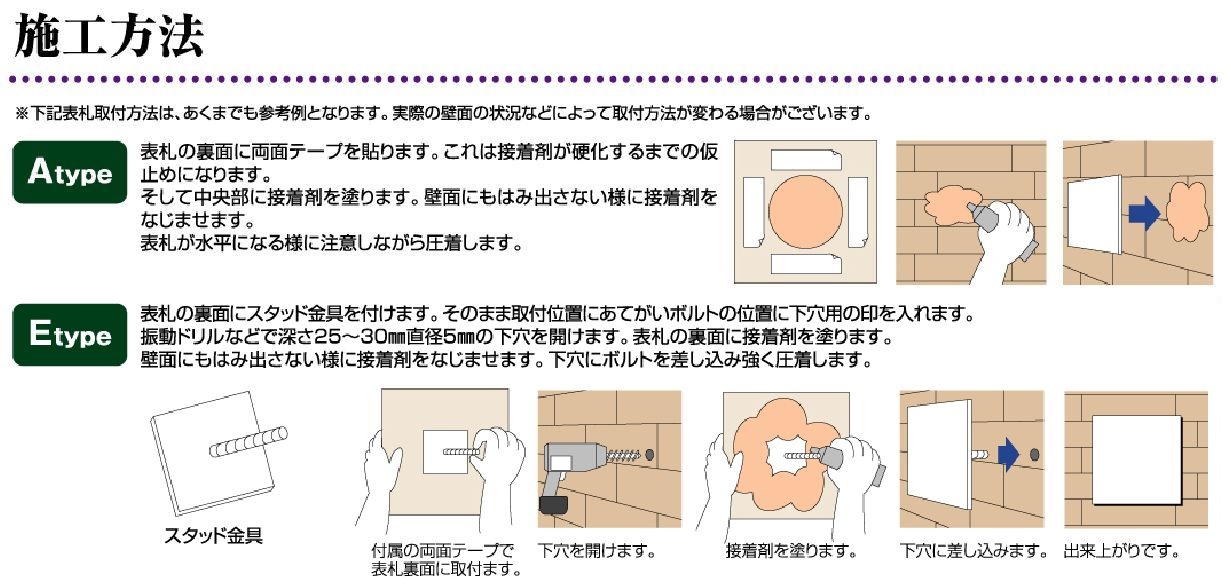 施工方法

※下記表札取付方法は、あくまでも参考例となります。実際の壁面の状況などによって取付方法が変わる場合がございます。

Atype

表札の裏面に両面テープを貼ります。これは接着剤が硬化するまでの仮止めになります。
そして中央部に接着剤を塗ります。壁面にもはみ出さない様に接着剤をなじませます。
表札が水平になる様に注意しながら圧着します。

Etype

表札の裏面にスタッド金具を付けます。そのまま取付位置にあてがいボルトの位置に下穴用の印を入れます。
振動ドリルなどで深さ25～30㎜直径5㎜の下穴を開けます。表札の裏面に接着剤を塗ります。
壁面にもはみ出さない様に接着剤をなじませます。下穴にボルトを差し込み強く圧着します。

スタッド金具

付属の両面テープで表札裏面に取付ます。

下穴を開けます。

接着剤を塗ります。

下穴に差し込みます。

出来上がりです。